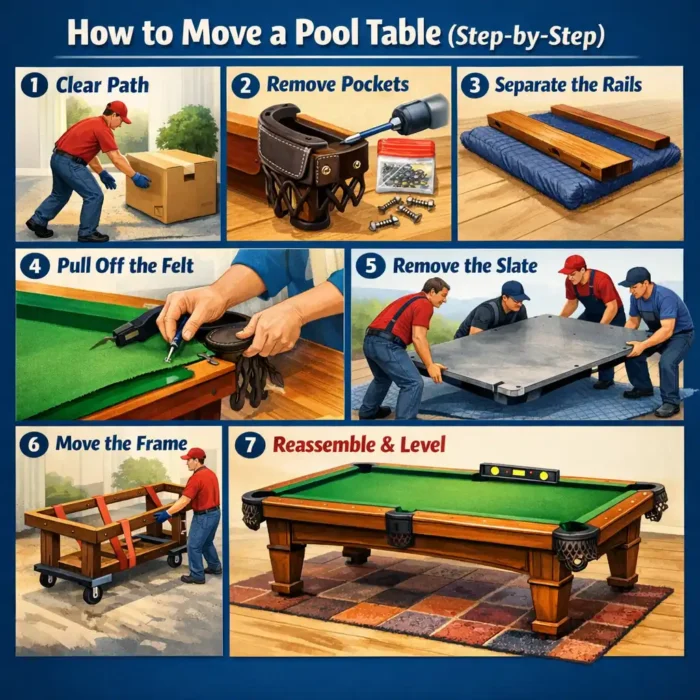 How to Move a Pool Table (Step-by-Step)

1 Clear Path

2 Remove Pockets

3 Separate the Rails

4 Pull Off the Felt

5 Remove the Slate

6 Move the Frame

7 Reassemble & Level