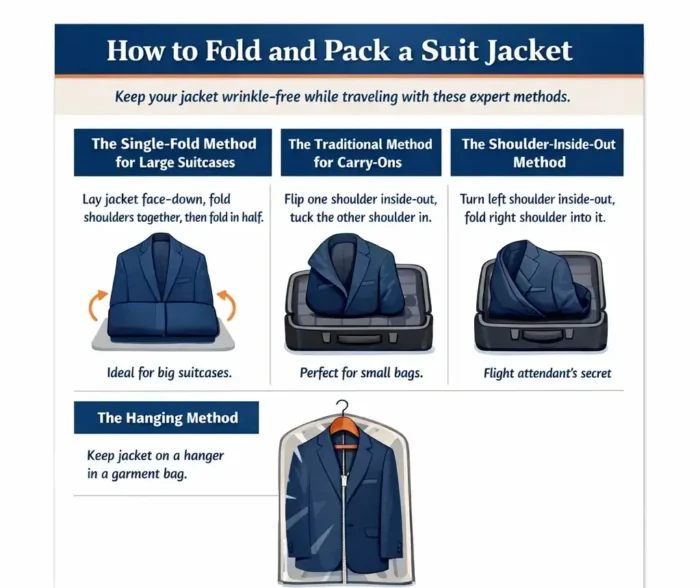 How to Fold and Pack a Suit Jacket

Keep your jacket wrinkle-free while traveling with these expert methods.

The Single-Fold Method for Large Suitcases

Lay jacket face-down, fold shoulders together, then fold in half.

Ideal for big suitcases.

The Traditional Method for Carry-Ons

Flip one shoulder inside-out, tuck the other shoulder in.

Perfect for small bags.

The Shoulder-Inside-Out Method

Turn left shoulder inside-out, fold right shoulder into it.

Flight attendant's secret

The Hanging Method

Keep jacket on a hanger in a garment bag.